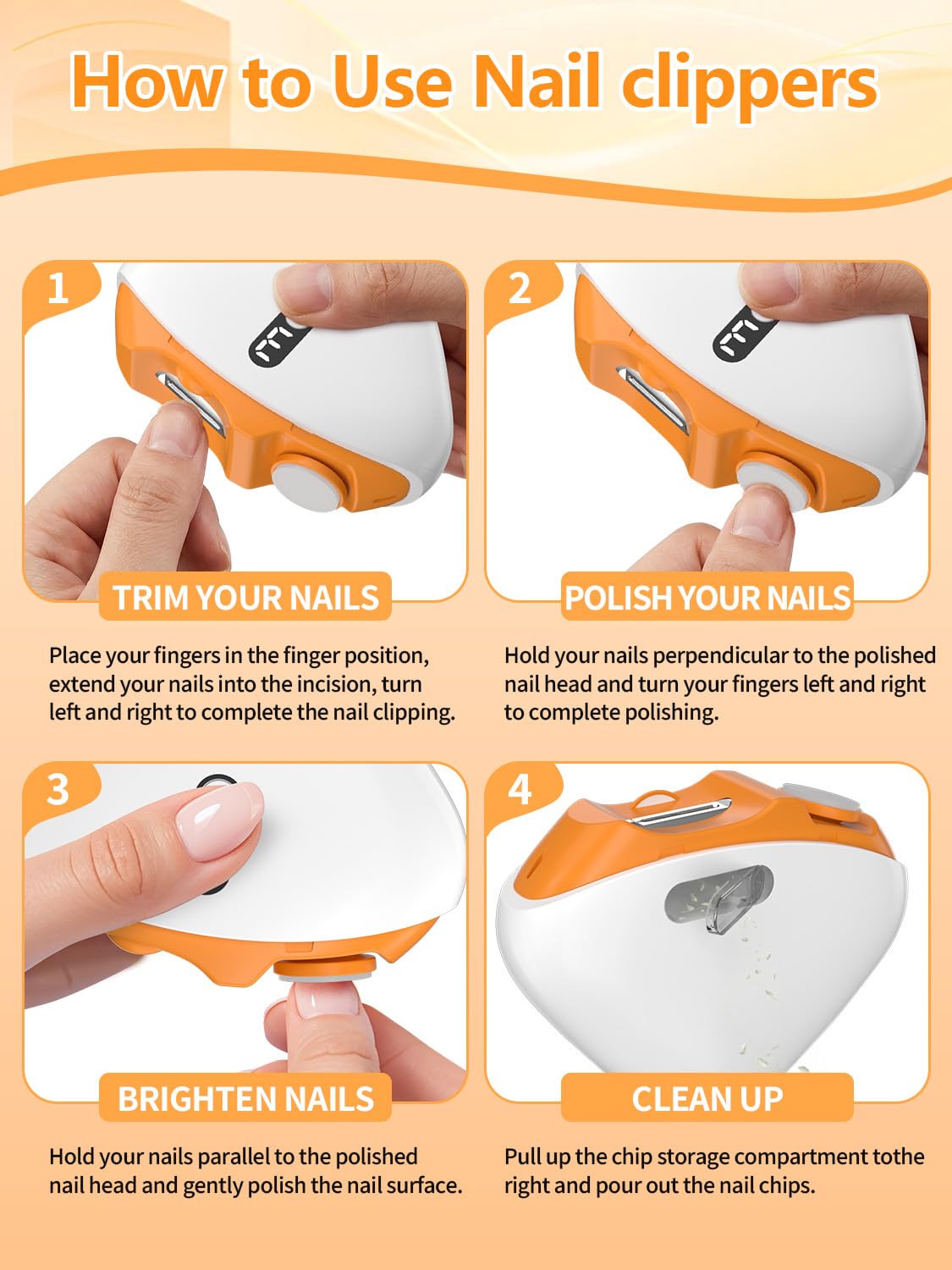 How to Use Nail clippers

1

TRIM YOUR NAILS

Place your fingers in the finger position, extend your nails into the incision, turn left and right to complete the nail clipping.

2

POLISH YOUR NAILS

Hold your nails perpendicular to the polished nail head and turn your fingers left and right to complete polishing.

3

BRIGHTEN NAILS

Hold your nails parallel to the polished nail head and gently polish the nail surface.

4

CLEAN UP

Pull up the chip storage compartment tothe right and pour out the nail chips.