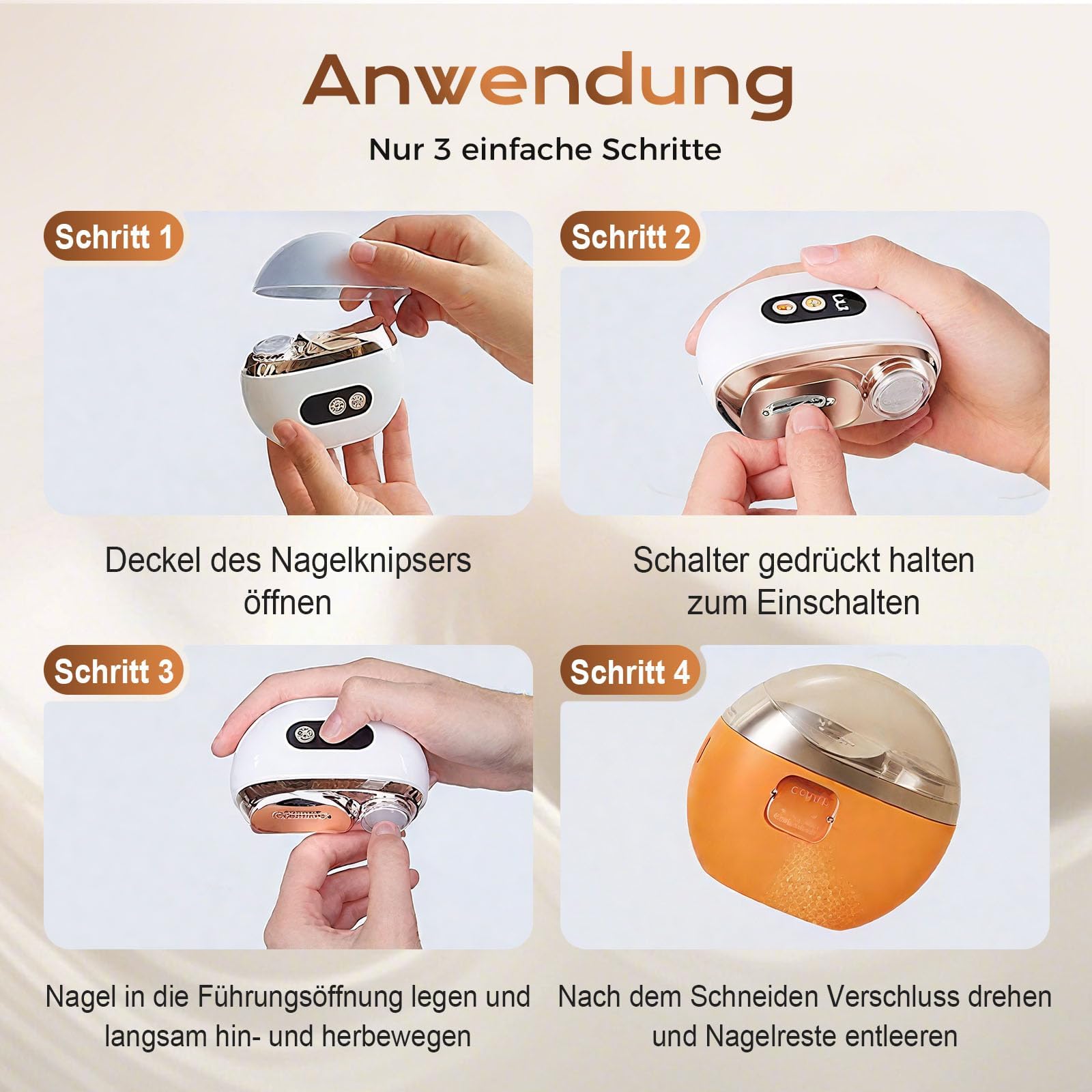 Anwendung

Nur 3 einfache Schritte

Schritt 1

Deckel des Nagelknipsers öffnen

Schritt 2

Schalter gedrückt halten zum Einschalten

Schritt 3

Nagel in die Führungsöffnung legen und langsam hin- und herbewegen

Schritt 4

Nach dem Schneiden Verschluss drehen und Nagelreste entleeren